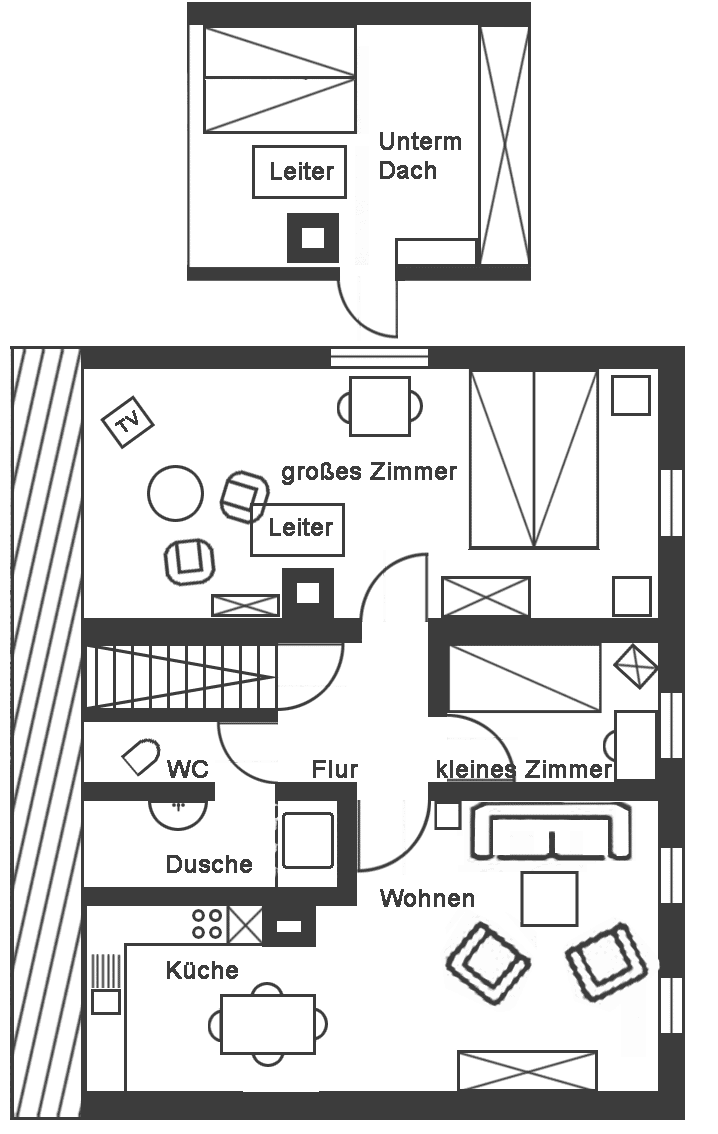 Leiter

Unterm Dach

TV

großes Zimmer

Leiter

WC

Flur

kleines Zimmer

Dusche

Wohnen

Küche